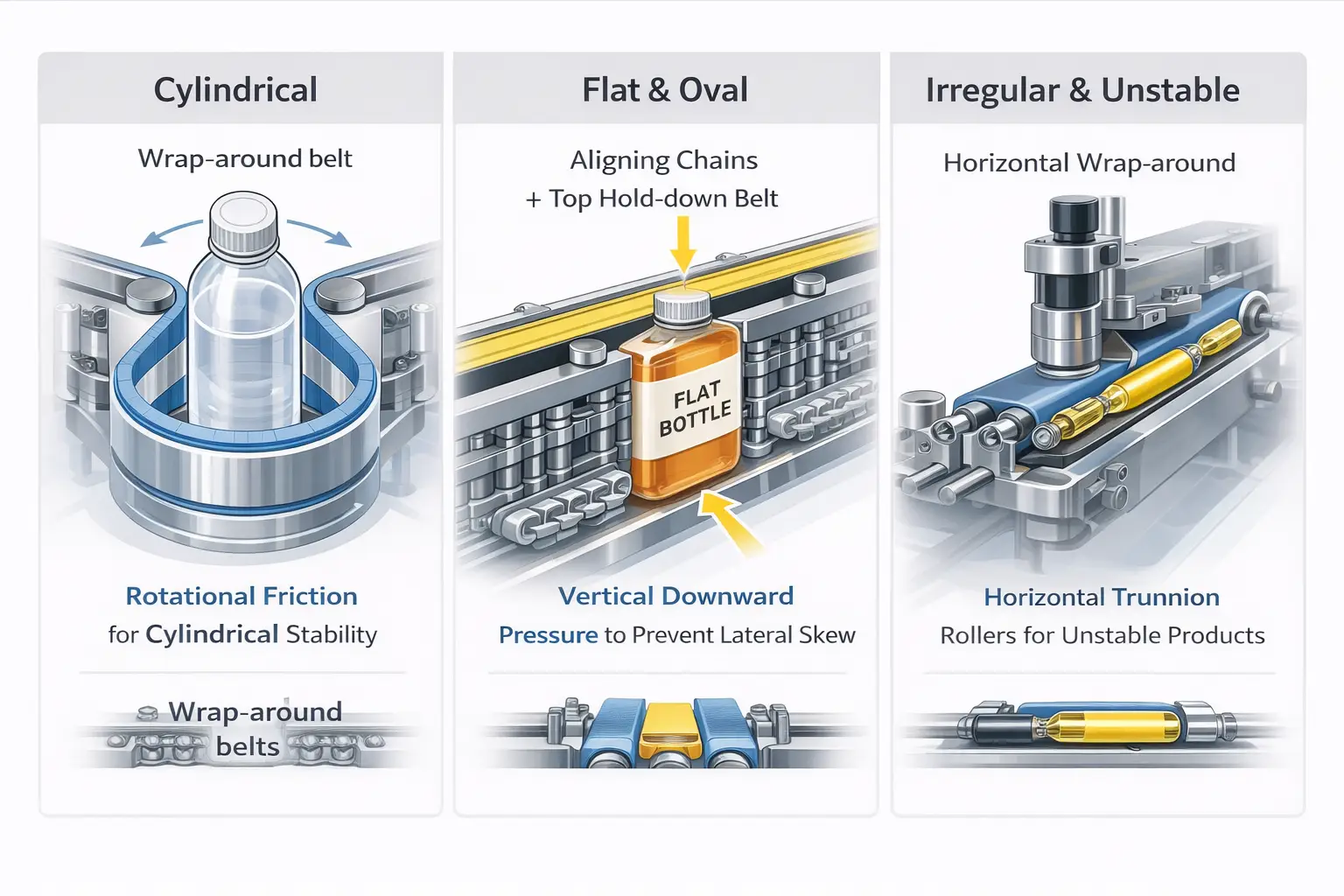 Cylindrical

Wrap-around belt

Rotational Friction for Cylindrical Stability

Wrap-around belts

Flat & Oval

Aligning Chains + Top Hold-down Belt

FLAT BOTTLE

Vertical Downward Pressure to Prevent Lateral Skew

Irregular & Unstable

Horizontal Wrap-around

Horizontal Trunnion Rollers for Unstable Products