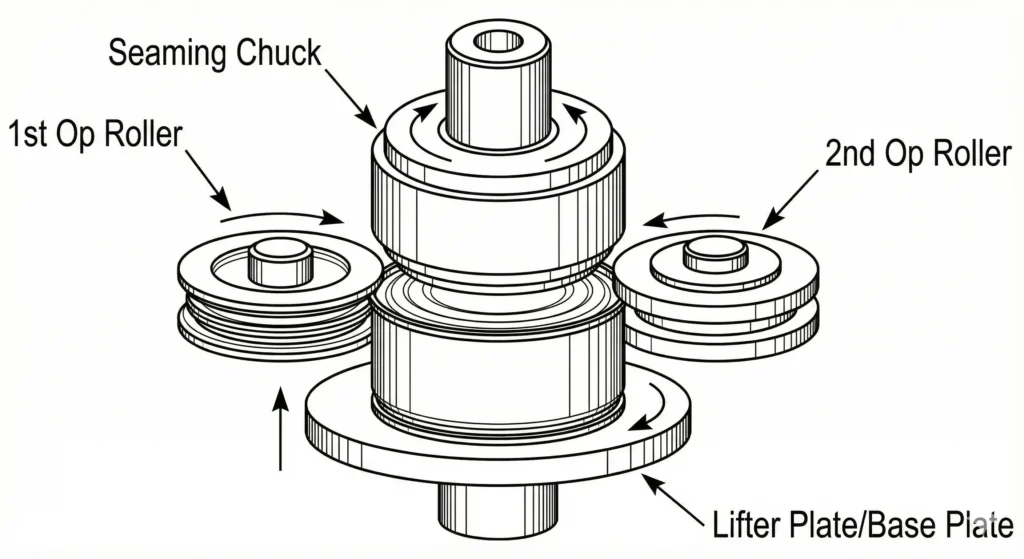 Seaming Chuck

1st Op Roller

2nd Op Roller

Lifter Plate/Base Plate